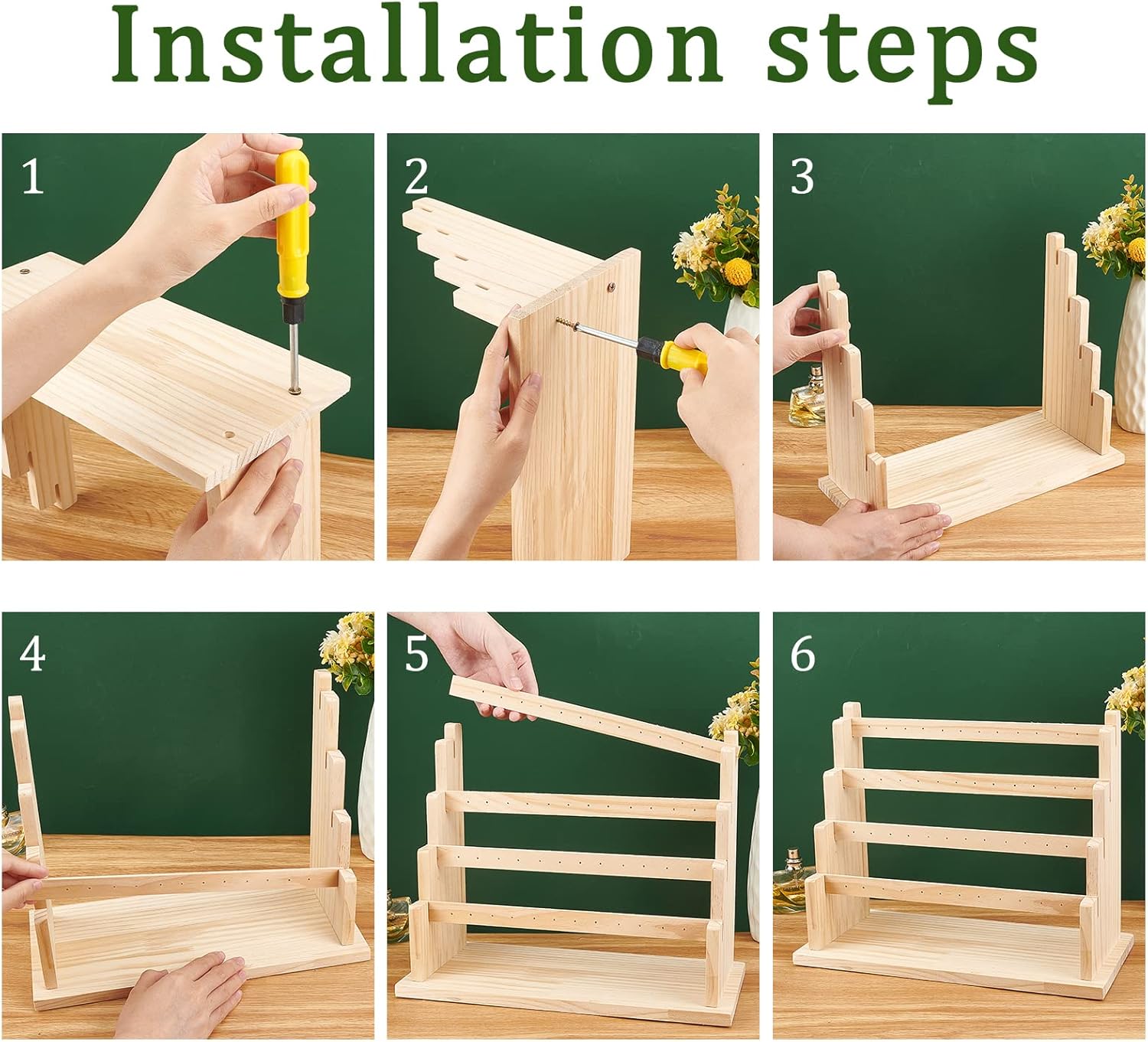 Installation steps

1

2

3

4

5

6